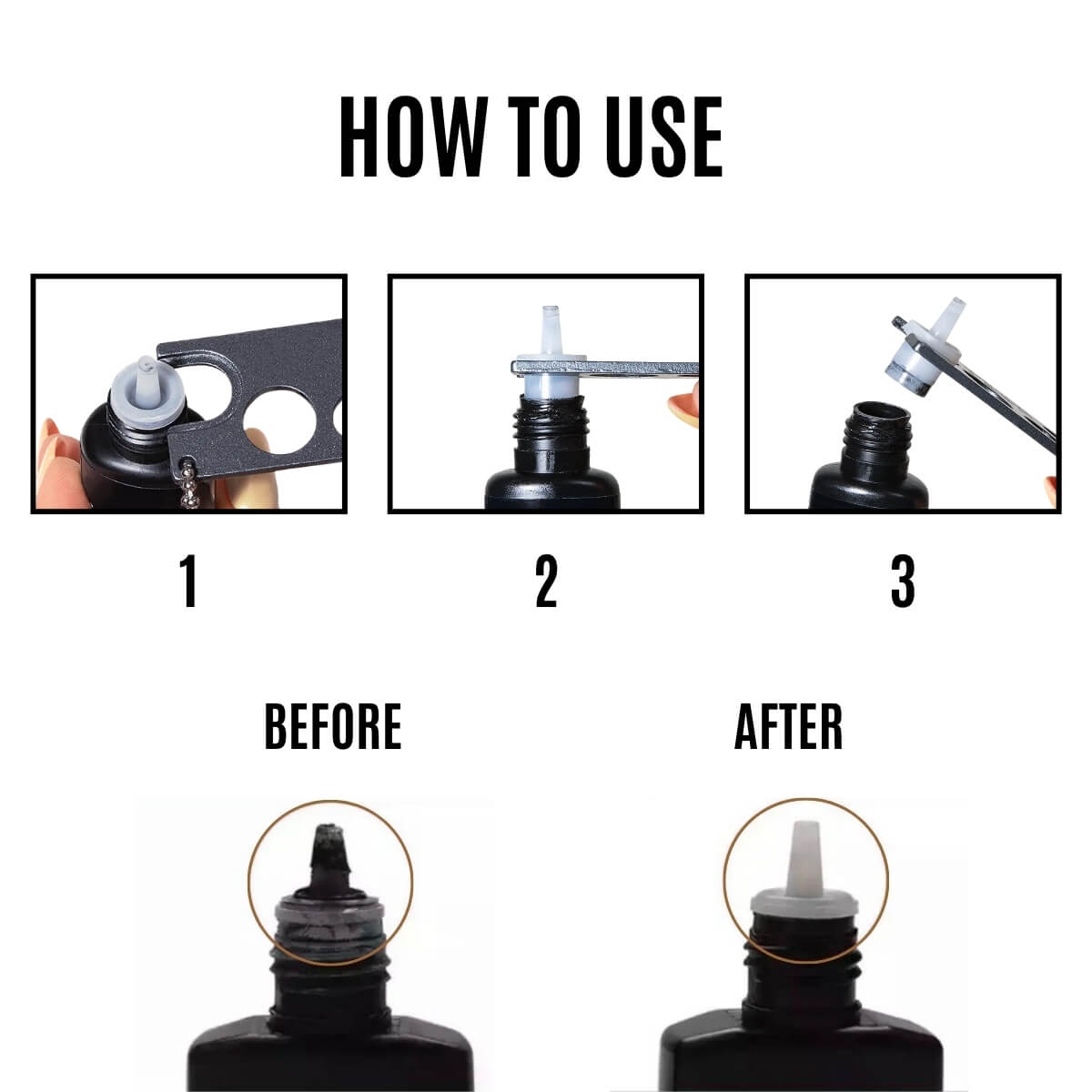 HOW TO USE

1

2

3

BEFORE

AFTER