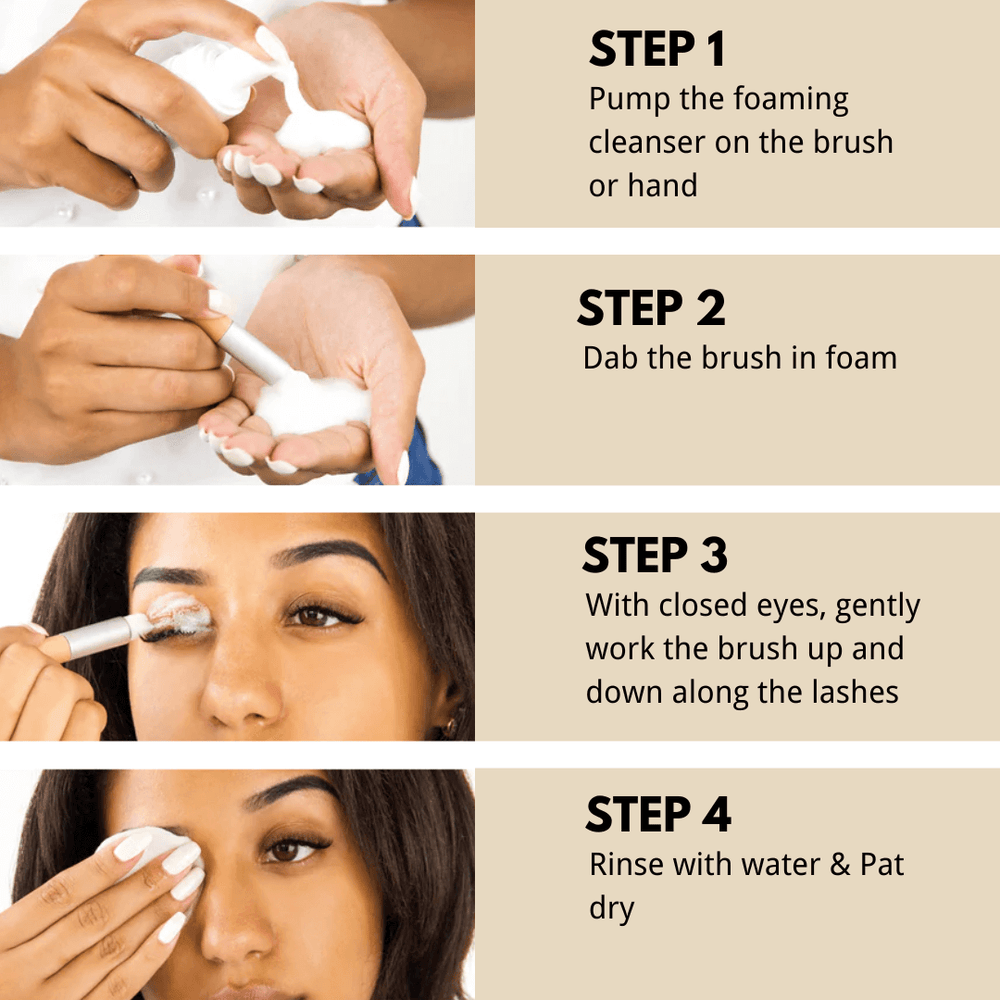 STEP 1
Pump the foaming cleanser on the brush or hand

STEP 2
Dab the brush in foam

STEP 3
With closed eyes, gently work the brush up and down along the lashes

STEP 4
Rinse with water & Pat dry