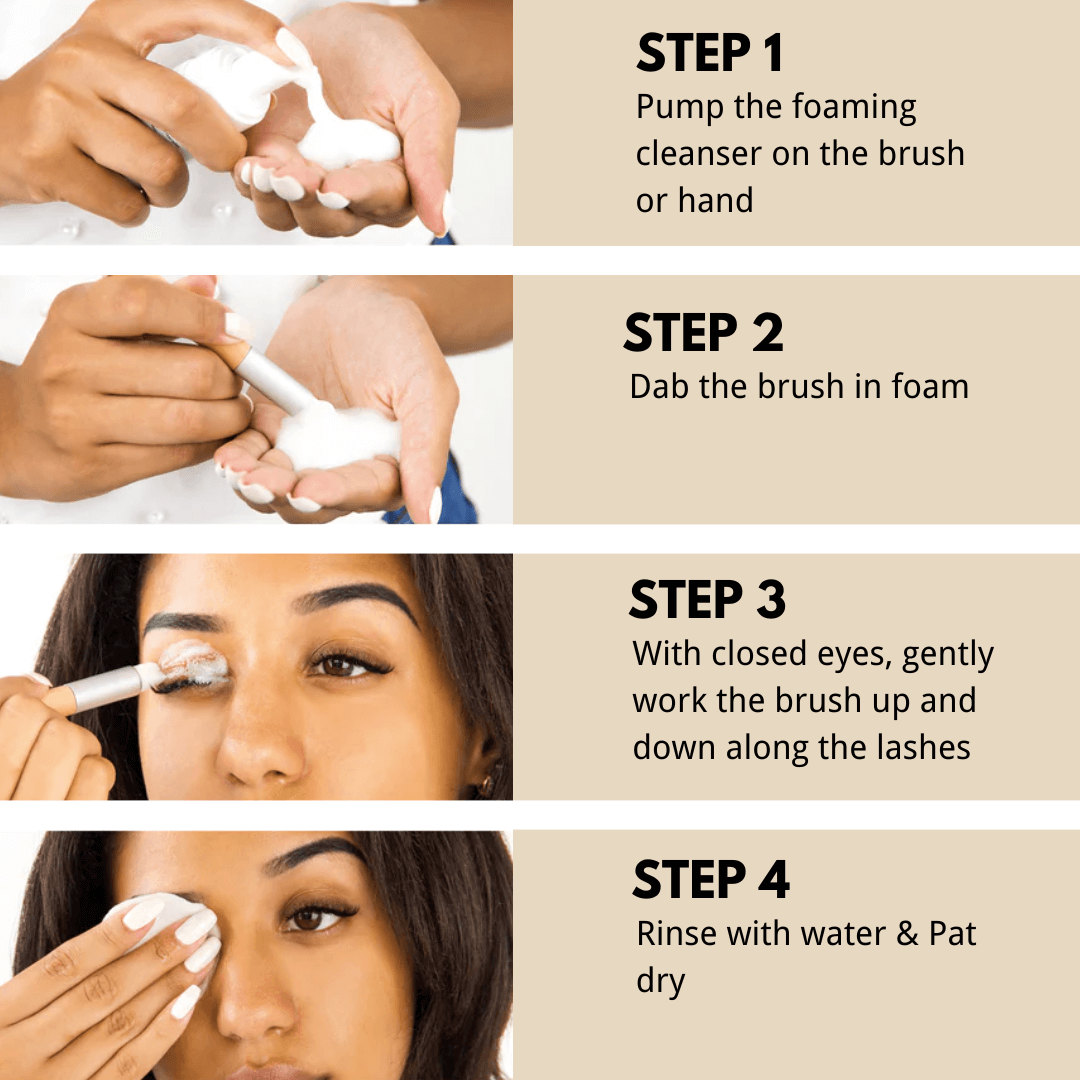 STEP 1
Pump the foaming cleanser on the brush or hand

STEP 2
Dab the brush in foam

STEP 3
With closed eyes, gently work the brush up and down along the lashes

STEP 4
Rinse with water & Pat dry